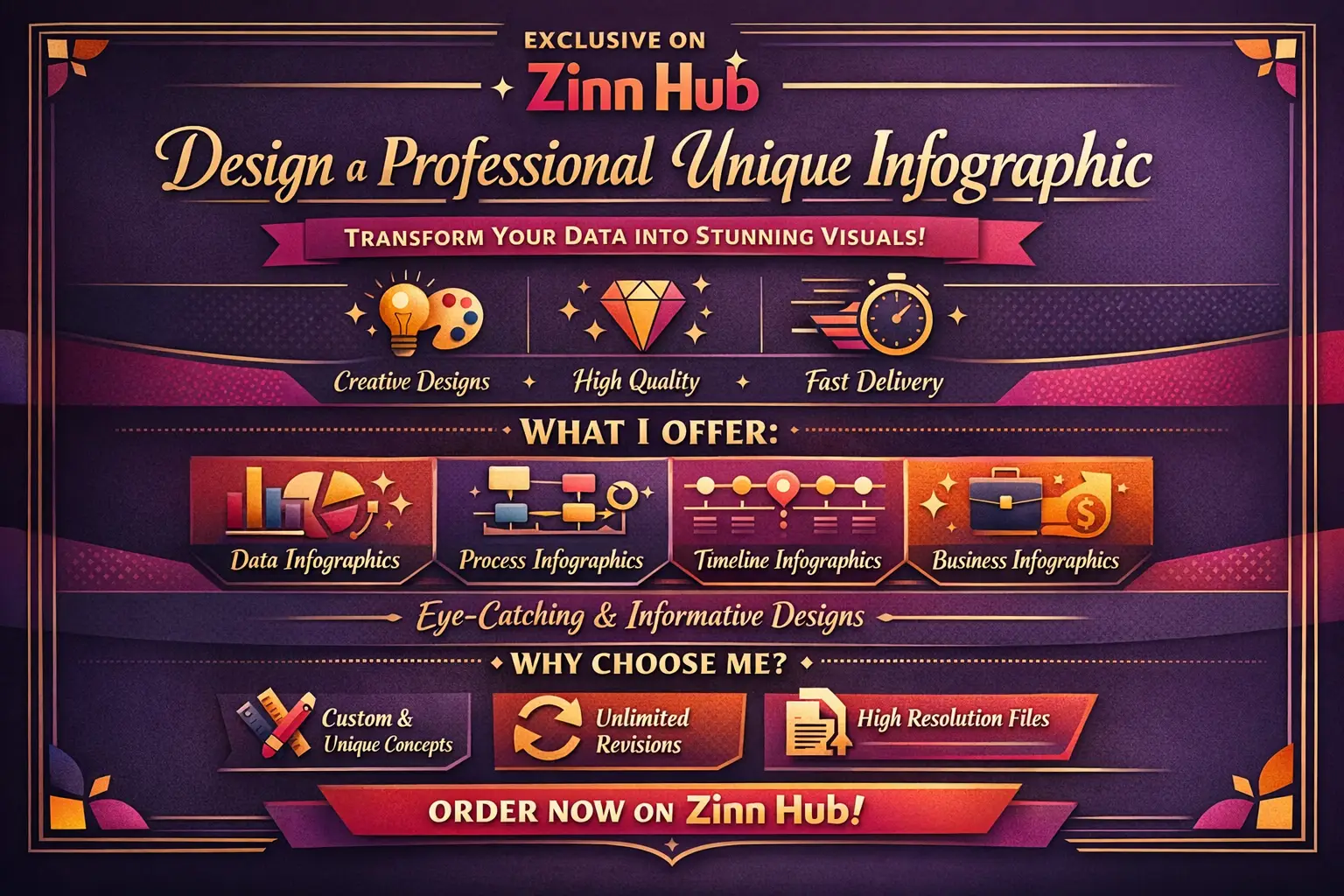 EXCLUSIVE ON
Zinn Hub

Design a Professional Unique Infographic

TRANSFORM YOUR DATA INTO STUNNING VISUALS!

Creative Designs
High Quality
Fast Delivery

WHAT I OFFER:

Data Infographics
Process Infographics
Timeline Infographics
Business Infographics

Eye-Catching & Informative Designs

WHY CHOOSE ME?

Custom & Unique Concepts
Unlimited Revisions
High Resolution Files

ORDER NOW ON Zinn Hub!