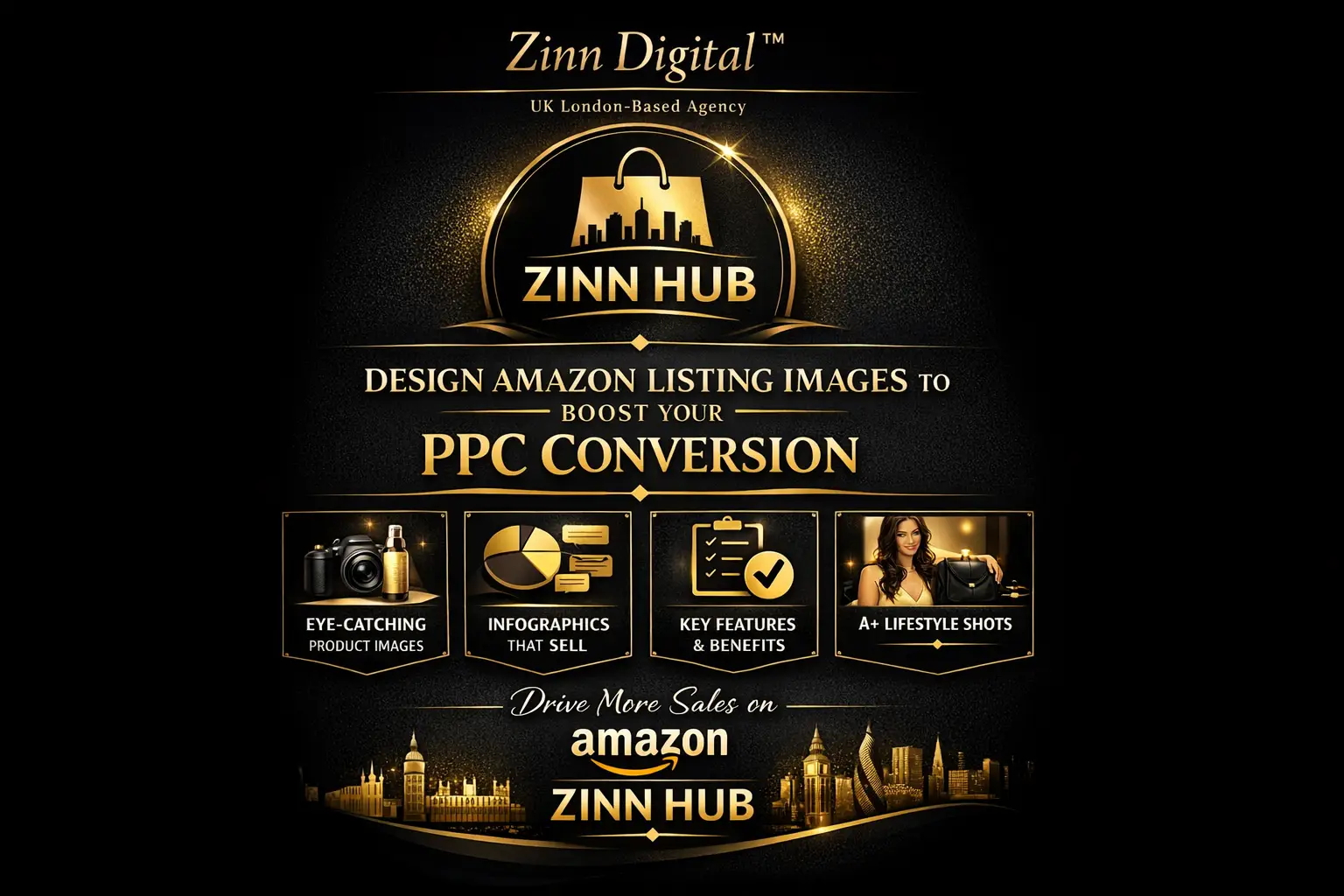 Zinn Digital™

UK London-Based Agency

ZINN HUB

DESIGN AMAZON LISTING IMAGES TO BOOST YOUR PPC CONVERSION

EYE-CATCHING PRODUCT IMAGES

INFOGRAPHICS THAT SELL

KEY FEATURES & BENEFITS

A+ LIFESTYLE SHOTS

Drive More Sales on

amazon

ZINN HUB